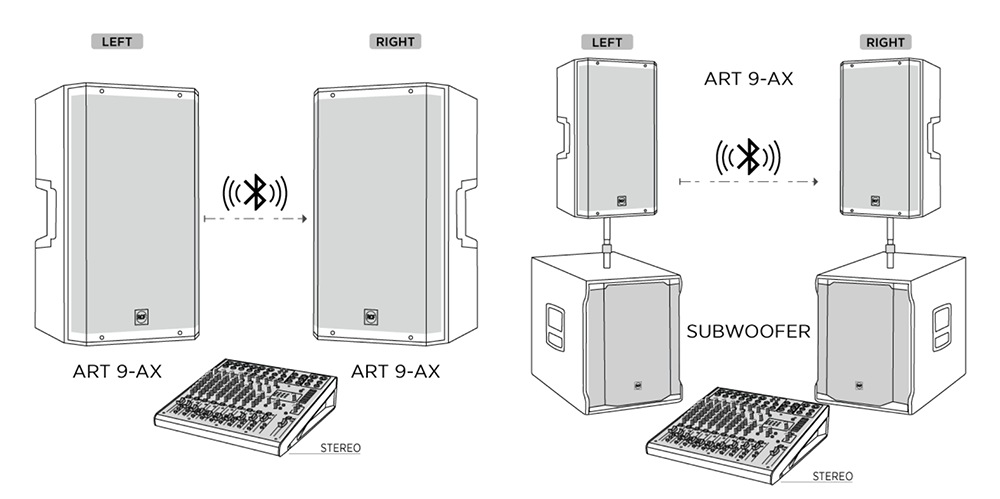 LEFT

RIGHT

ART 9-AX

ART 9-AX

STEREO

LEFT

RIGHT

ART 9-AX

SUBWOOFER

STEREO